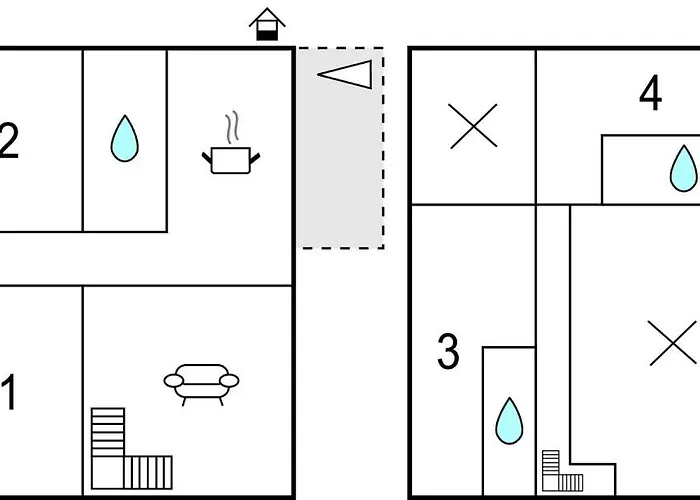 2

1

4

3